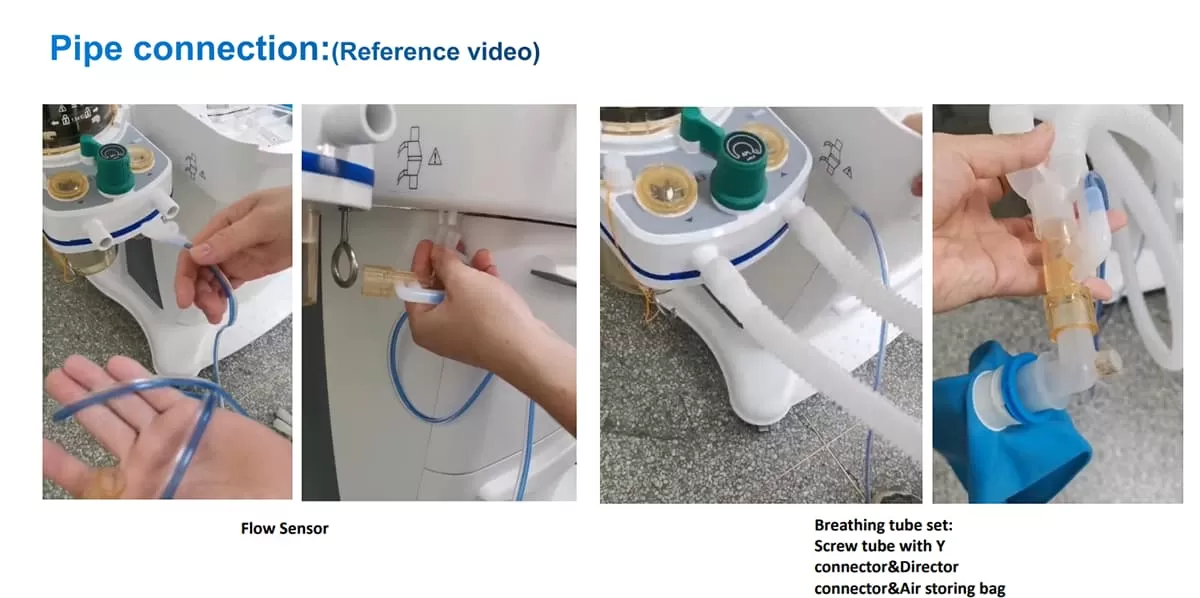 Pipe connection:(Reference video)

Flow Sensor

Breathing tube set:
Screw tube with Y connector&Director connector&Air storing bag